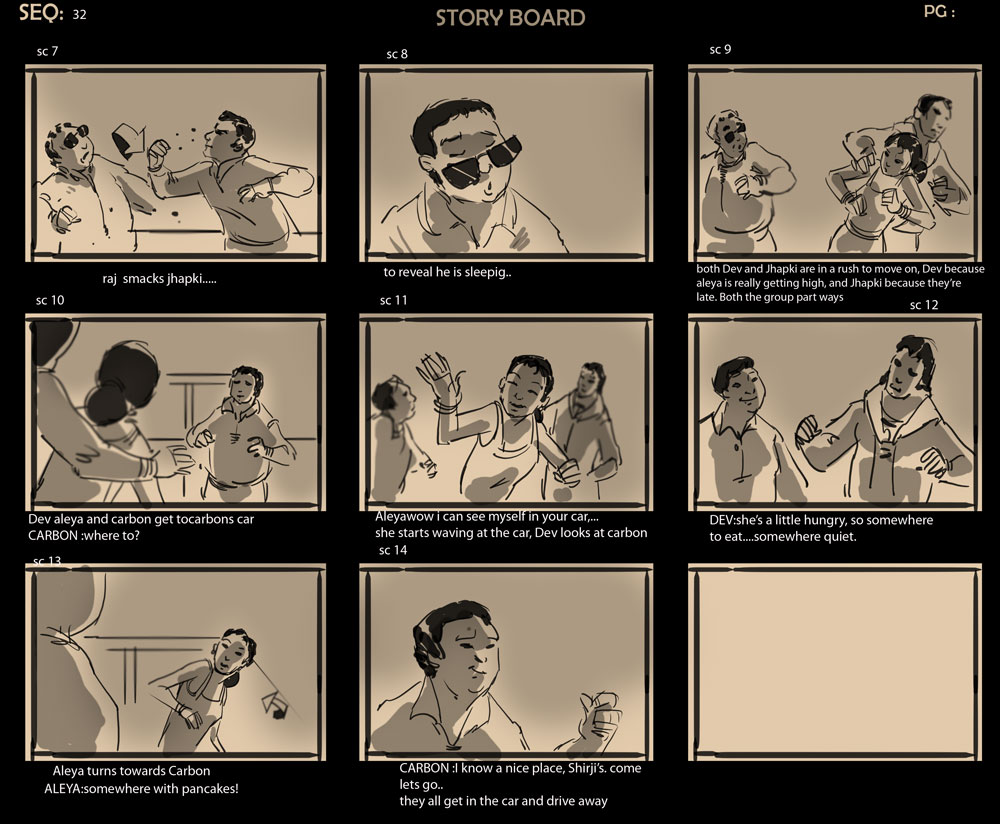 SEQ: 32

STORY BOARD

PG :

sc 7

raj smacks jhapki.....

sc 8

to reveal he is sleepig..

sc 9

both Dev and Jhapki are in a rush to move on, Dev because aleya is really getting high, and Jhapki because they're late. Both the group part ways

sc 10

Dev aleya and carbon get tocarbons car
CARBON :where to?

sc 11

Aleyawow i can see myself in your car,...
she starts waving at the car, Dev looks at carbon

sc 12

DEV:she's a little hungry, so somewhere to eat....somewhere quiet.

sc 13

Aleya turns towards Carbon
ALEYA:somewhere with pancakes!

sc 14

CARBON :I know a nice place, Shirji's. come lets go..
they all get in the car and drive away